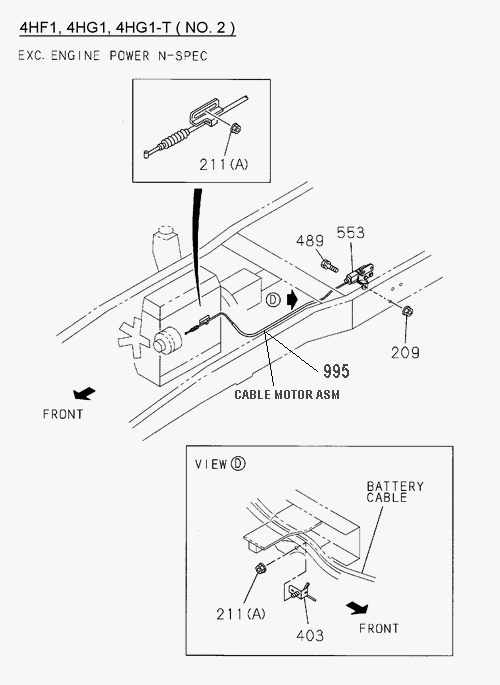 4HF1, 4HG1, 4HG1-T ( NO. 2 )

EXC. ENGINE POWER N-SPEC

211(A)

489

553

D

209

995

CABLE MOTOR ASM

FRONT

VIEW D

BATTERY CABLE

211(A)

403

FRONT